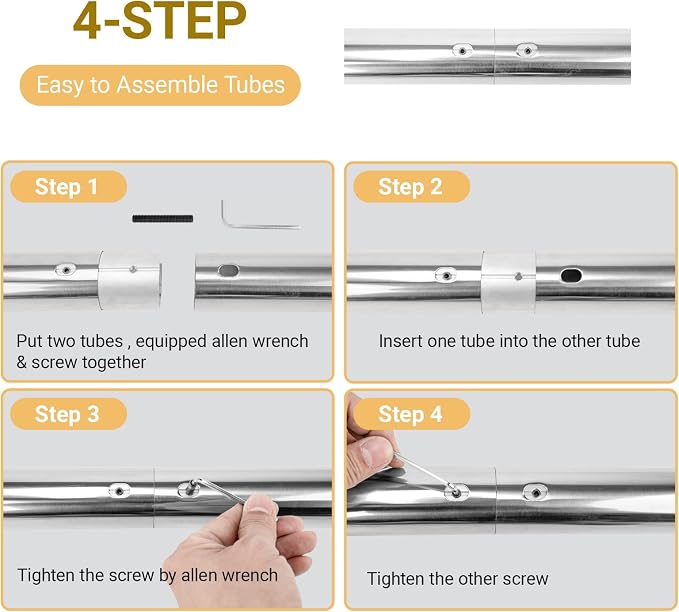 4-STEP

Easy to Assemble Tubes

Step 1

Put two tubes , equipped allen wrench & screw together

Step 2

Insert one tube into the other tube

Step 3

Tighten the screw by allen wrench

Step 4

Tighten the other screw