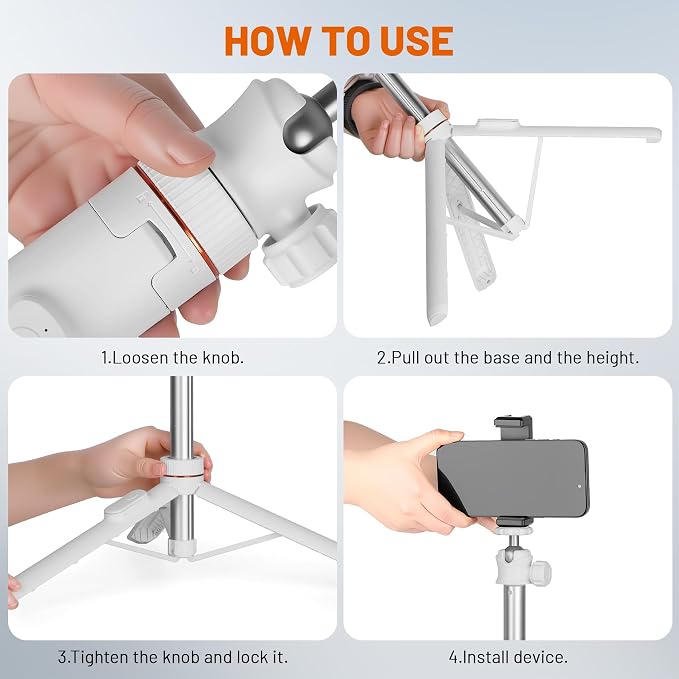 HOW TO USE

1.Loosen the knob.

2.Pull out the base and the height.

3.Tighten the knob and lock it.

4.Install device.