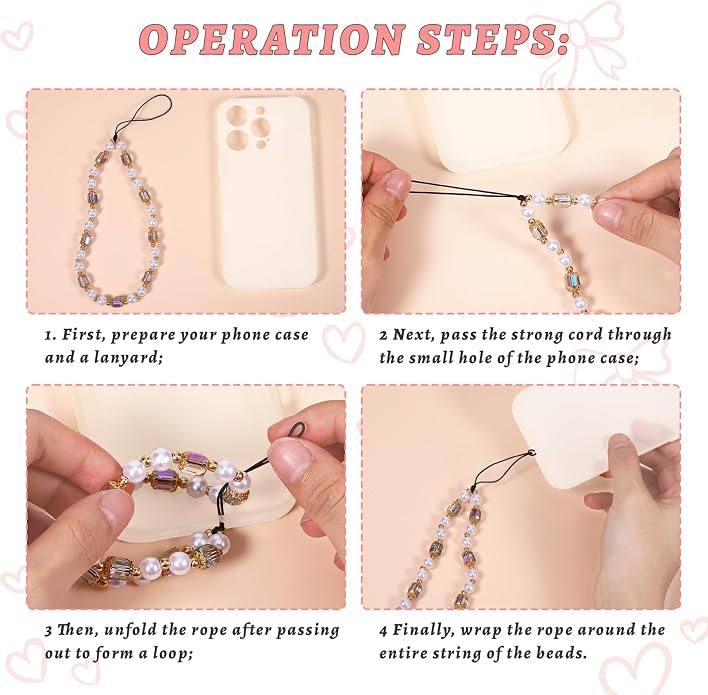 OPERATION STEPS:

1. First, prepare your phone case and a lanyard;

2 Next, pass the strong cord through the small hole of the phone case;

3 Then, unfold the rope after passing out to form a loop;

4 Finally, wrap the rope around the entire string of the beads.