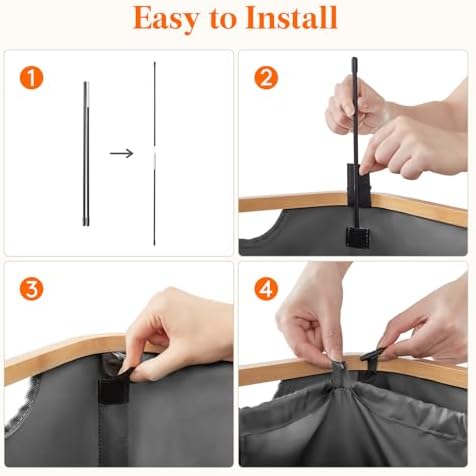 Easy to Install

1

→

2

3

4