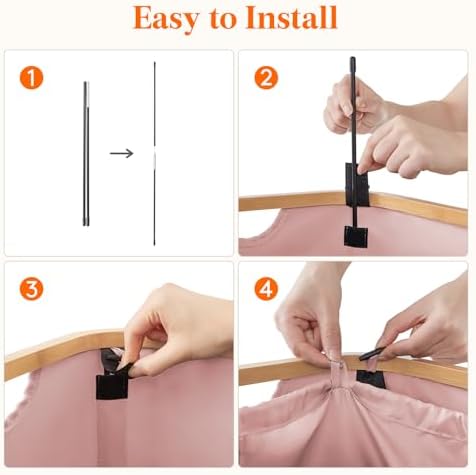 Easy to Install

1

→

2

3

4