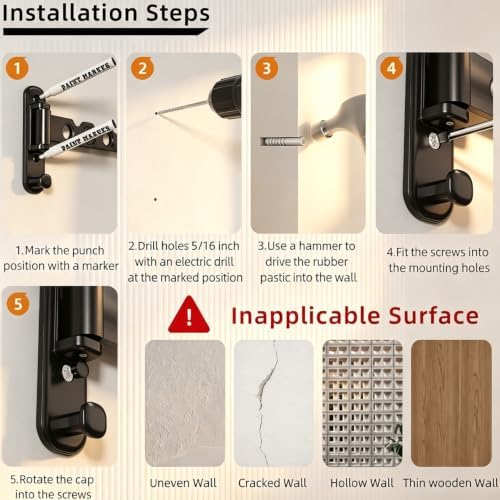 Installation Steps

1

PAINT MARKER

PAINT MARKER

1.Mark the punch position with a marker

2

2.Drill holes 5/16 inch with an electric drill at the marked position

3

3.Use a hammer to drive the rubber pastic into the wall

4

4.Fit the screws into the mounting holes

5

5.Rotate the cap into the screws

Inapplicable Surface

Uneven Wall

Cracked Wall

Hollow Wall

Thin wooden Wall