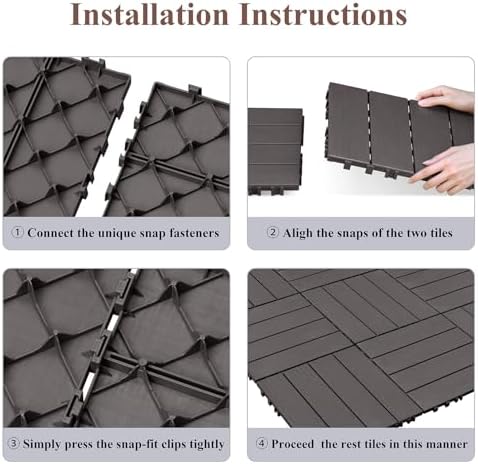 Installation Instructions

① Connect the unique snap fasteners

② Aligh the snaps of the two tiles

③ Simply press the snap-fit clips tightly

④ Proceed the rest tiles in this manner