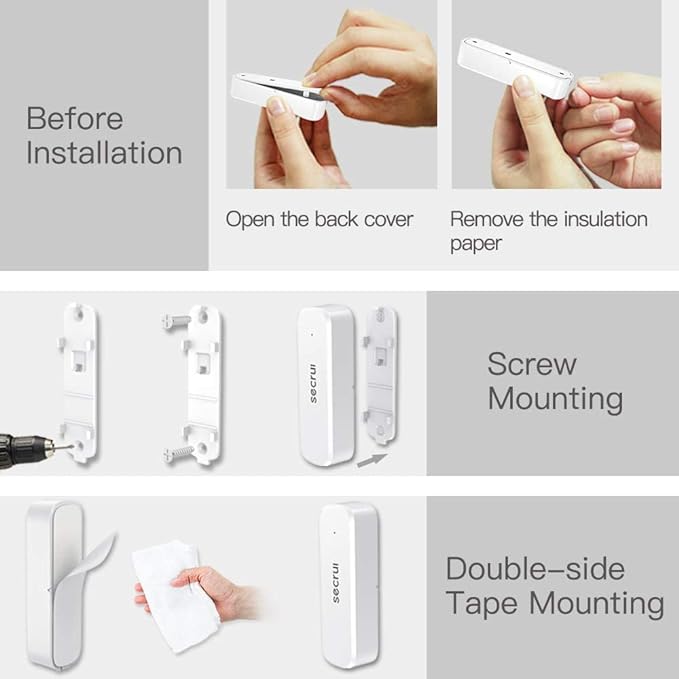 Before Installation

Open the back cover

Remove the insulation paper

secrui

Screw Mounting

secrui

Double-side Tape Mounting