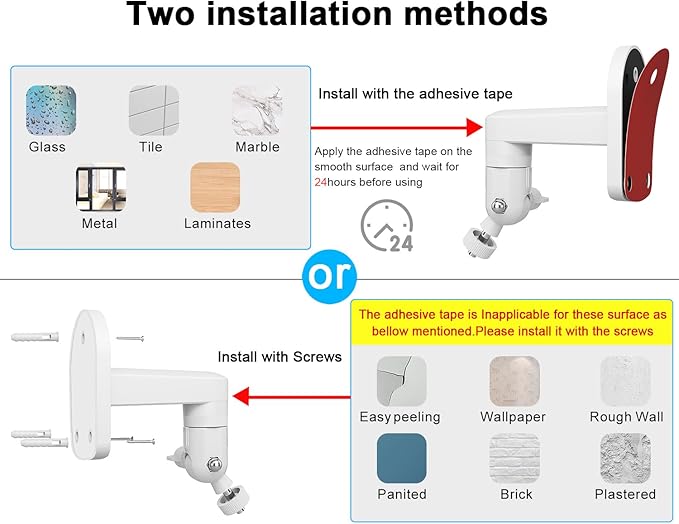 Two installation methods

Glass
Tile
Marble
Metal
Laminates

Install with the adhesive tape

Apply the adhesive tape on the smooth surface and wait for 24hours before using

24

or

Install with Screws

The adhesive tape is Inapplicable for these surface as bellow mentioned.Please install it with the screws

Easy peeling
Wallpaper
Rough Wall
Panited
Brick
Plastered