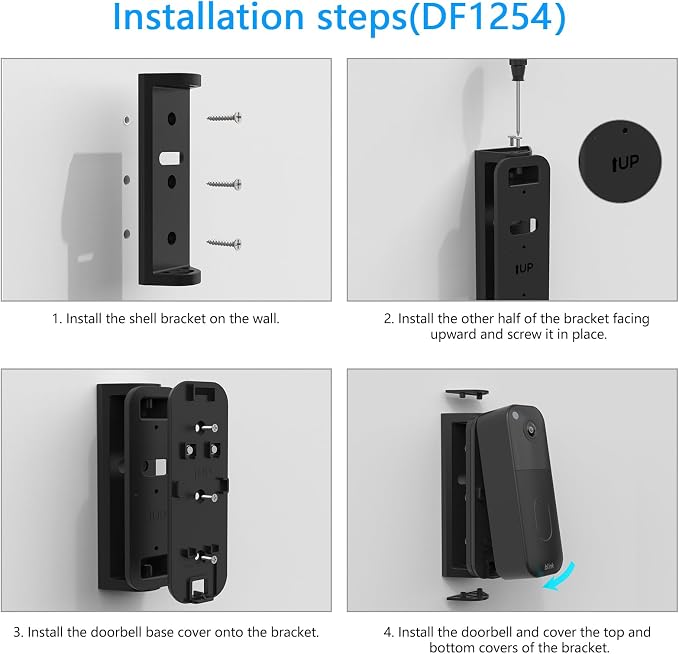 Installation steps(DF1254)

UP

UP

1. Install the shell bracket on the wall.

2. Install the other half of the bracket facing upward and screw it in place.

blink

3. Install the doorbell base cover onto the bracket.

4. Install the doorbell and cover the top and bottom covers of the bracket.