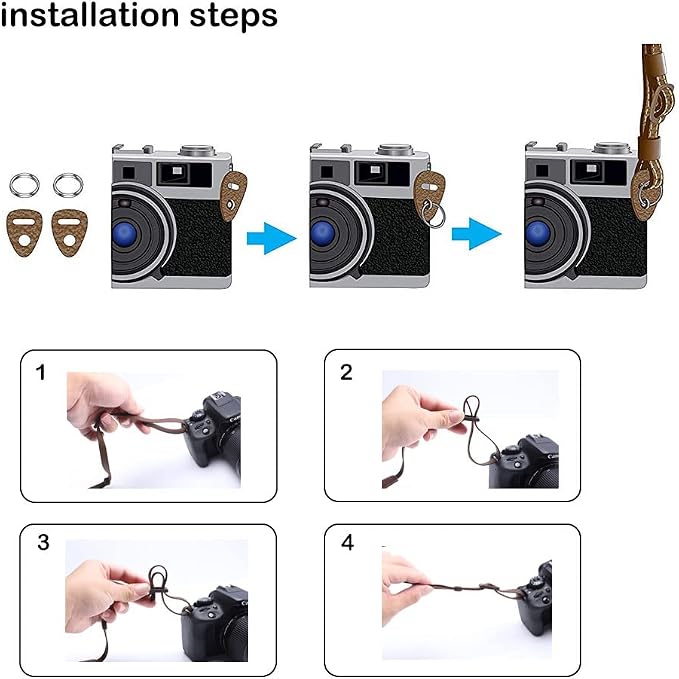 installation steps

1

2

3

4