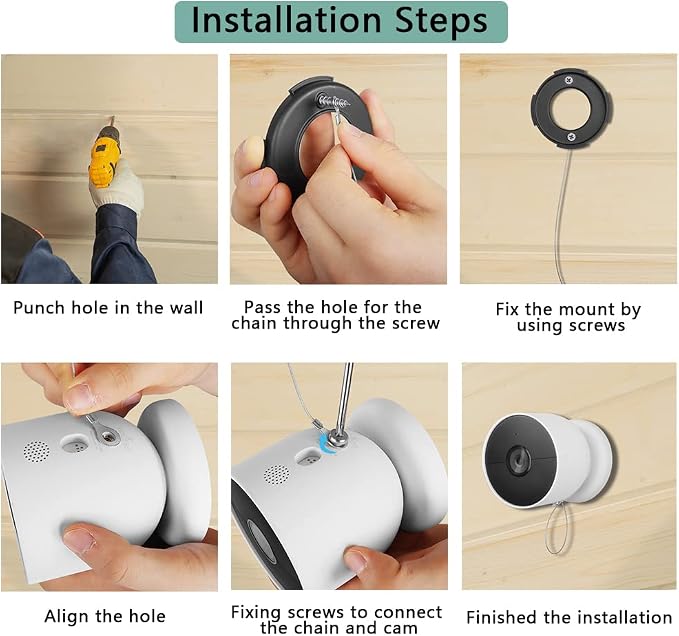 Installation Steps

Punch hole in the wall

Pass the hole for the chain through the screw

Fix the mount by using screws

Align the hole

Fixing screws to connect the chain and cam

Finished the installation