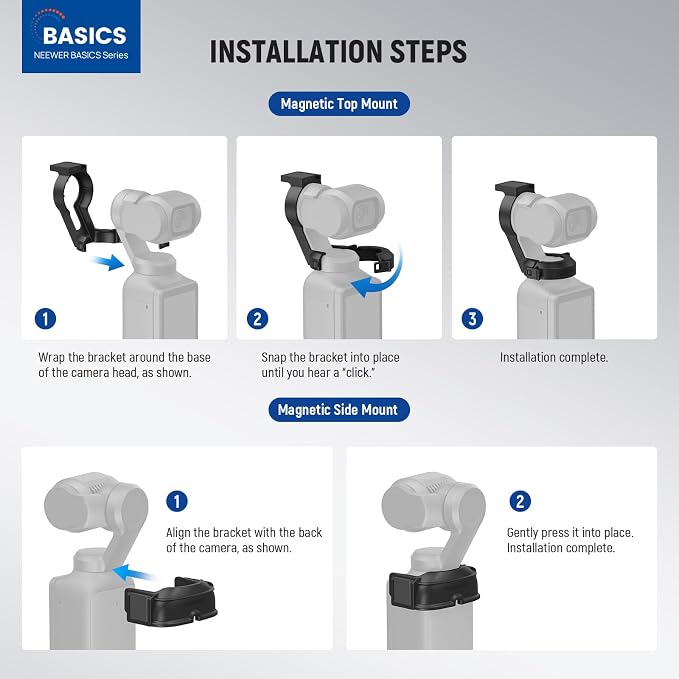 BASICS
NEEWER BASICS Series

INSTALLATION STEPS

Magnetic Top Mount

1

Wrap the bracket around the base of the camera head, as shown.

2

Snap the bracket into place until you hear a "click."

3

Installation complete.

Magnetic Side Mount

1

Align the bracket with the back of the camera, as shown.

2

Gently press it into place. Installation complete.