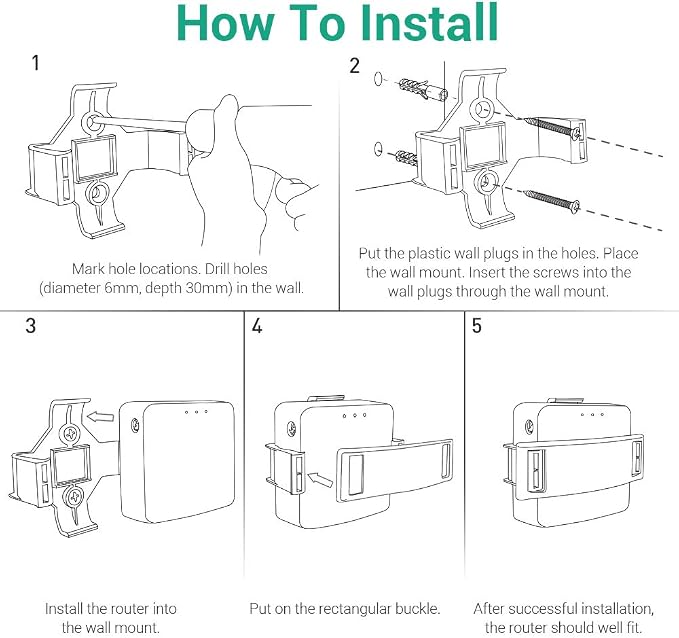 How To Install

1

Mark hole locations. Drill holes (diameter 6mm, depth 30mm) in the wall.

2

Put the plastic wall plugs in the holes. Place the wall mount. Insert the screws into the wall plugs through the wall mount.

3

Install the router into the wall mount.

4

Put on the rectangular buckle.

5

After successful installation, the router should well fit.