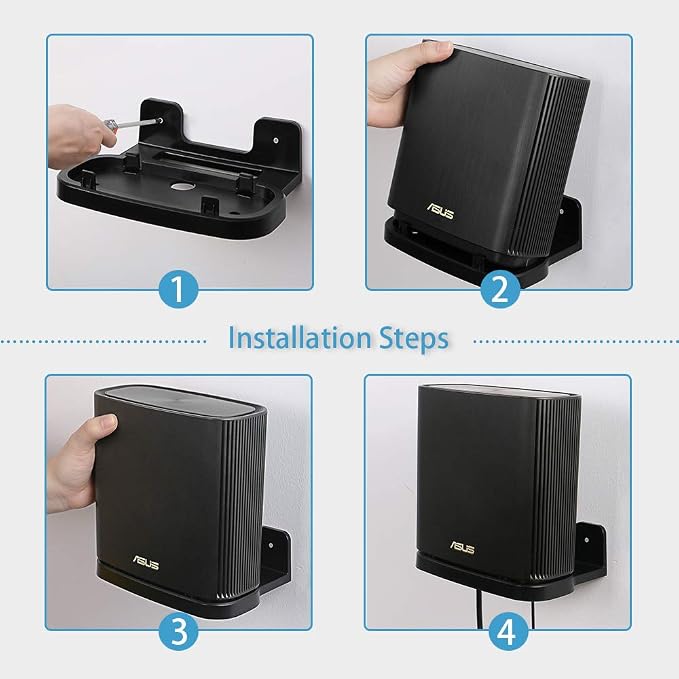 1

ASUS

2

Installation Steps

ASUS

3

ASUS

4