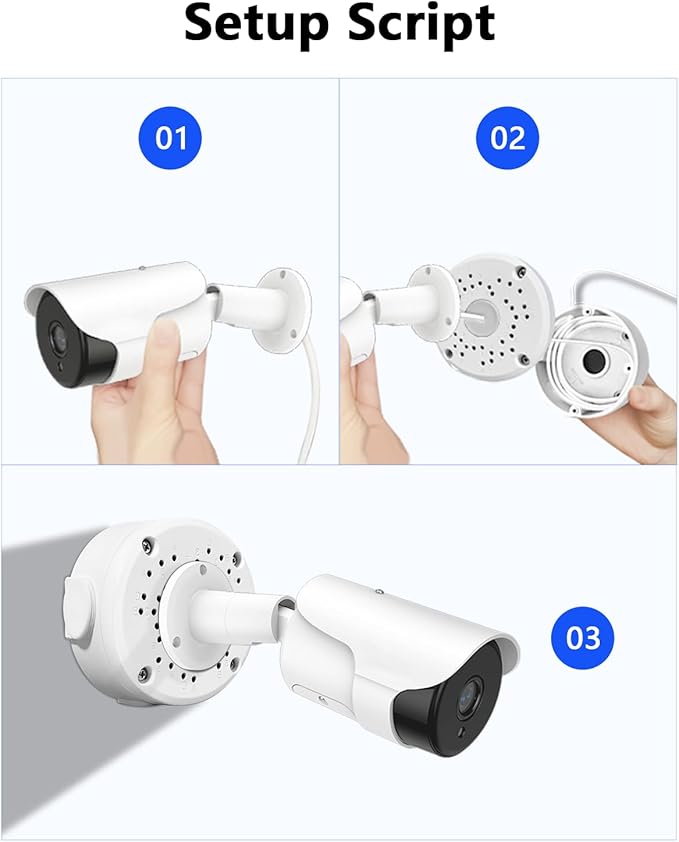 Setup Script

01

02

03