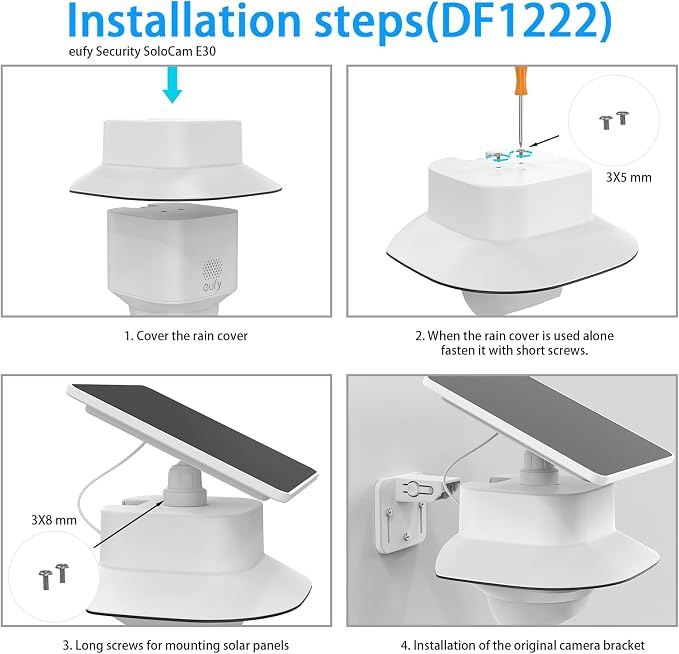 Installation steps(DF1222)

eufy Security SoloCam E30

eufy

1. Cover the rain cover

3X5 mm

2. When the rain cover is used alone fasten it with short screws.

3X8 mm

3. Long screws for mounting solar panels

4. Installation of the original camera bracket