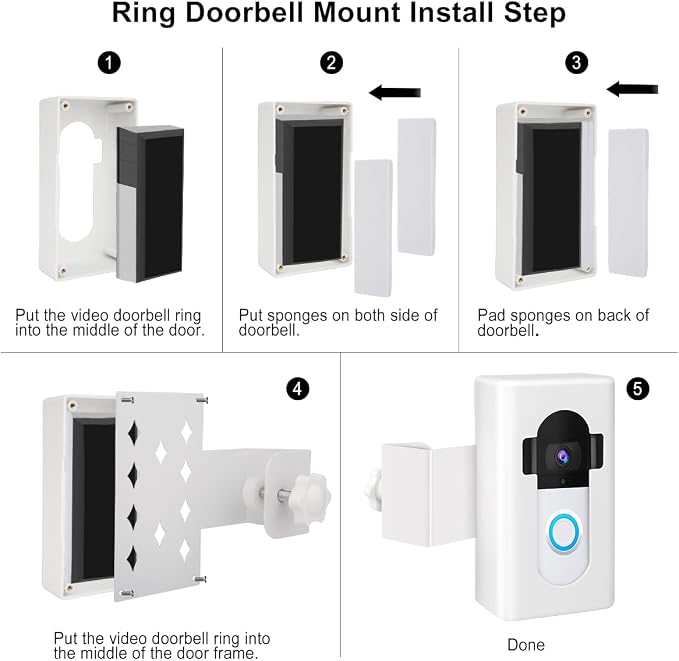 Ring Doorbell Mount Install Step

1

Put the video doorbell ring into the middle of the door.

2

Put sponges on both side of doorbell.

3

Pad sponges on back of doorbell.

4

Put the video doorbell ring into the middle of the door frame.

5

Done