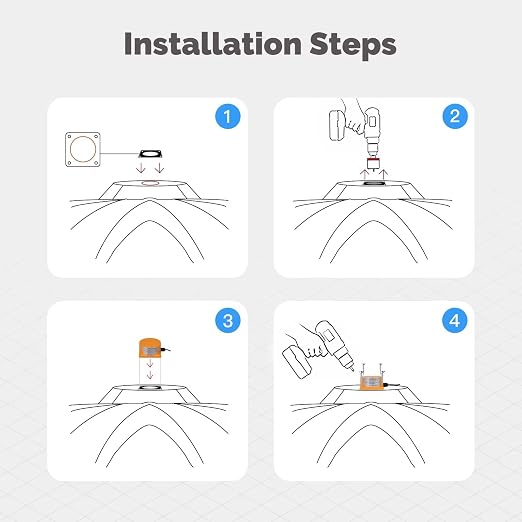 Installation Steps

1

2

3

4