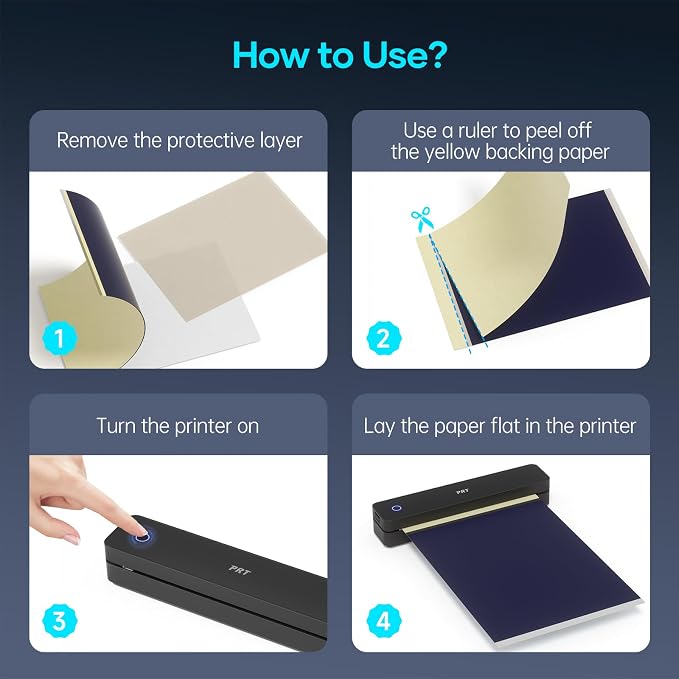 How to Use?

Remove the protective layer

1

Use a ruler to peel off the yellow backing paper

2

Turn the printer on

PRT

3

Lay the paper flat in the printer

PRT

4