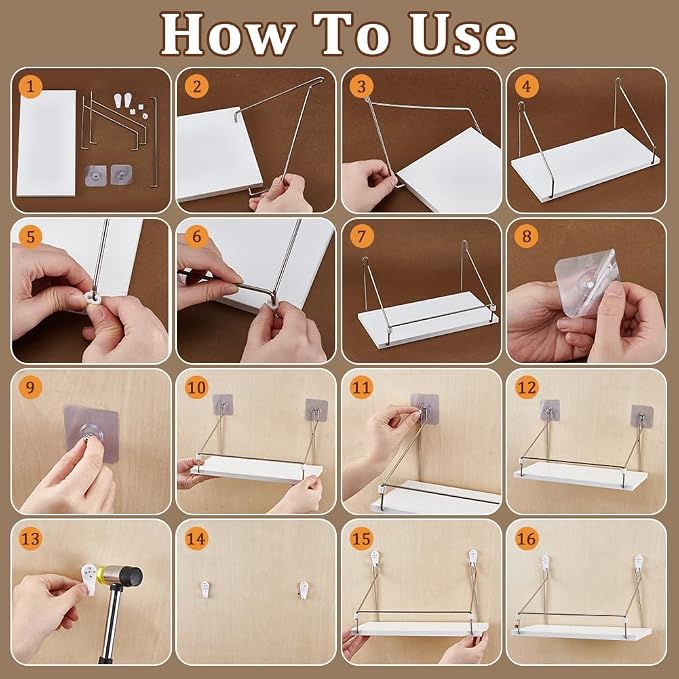 How To Use

1

2

3

4

5

6

7

8

9

10

11

12

13

14

15

16