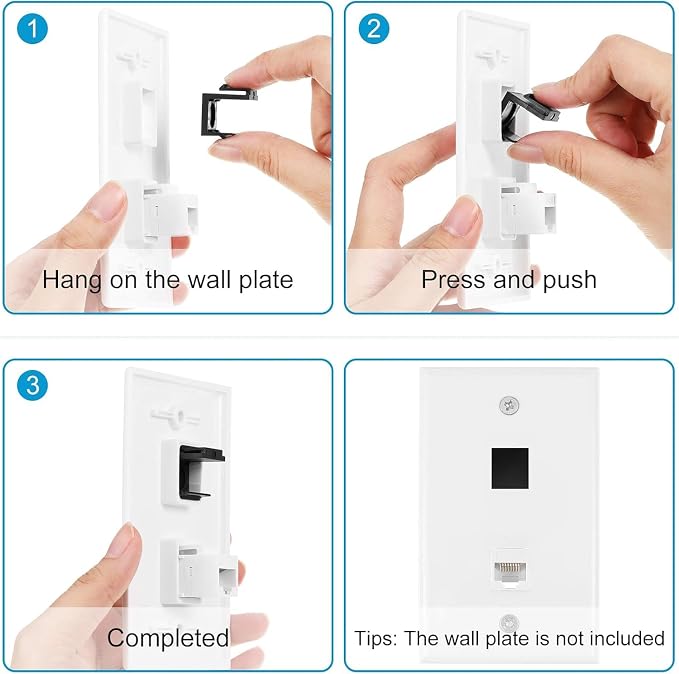 1
Hang on the wall plate

2
Press and push

3
Completed

Tips: The wall plate is not included