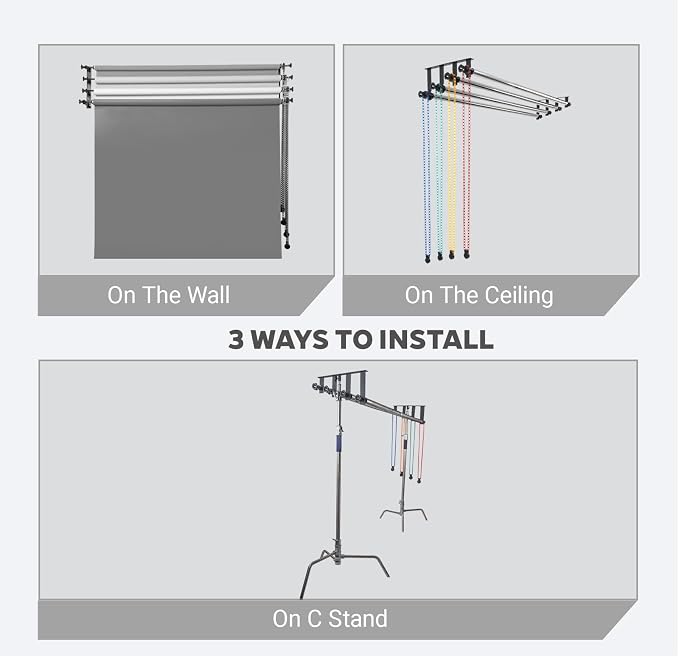 On The Wall

On The Ceiling

3 WAYS TO INSTALL

On C Stand