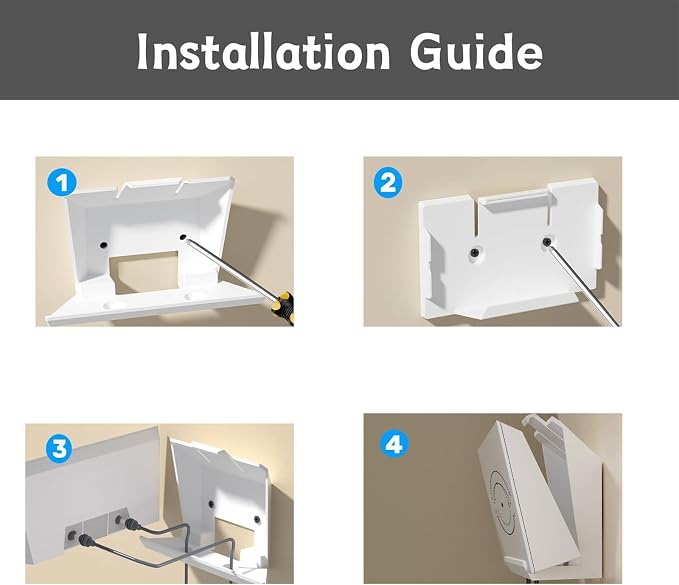 Installation Guide

1

2

3

4