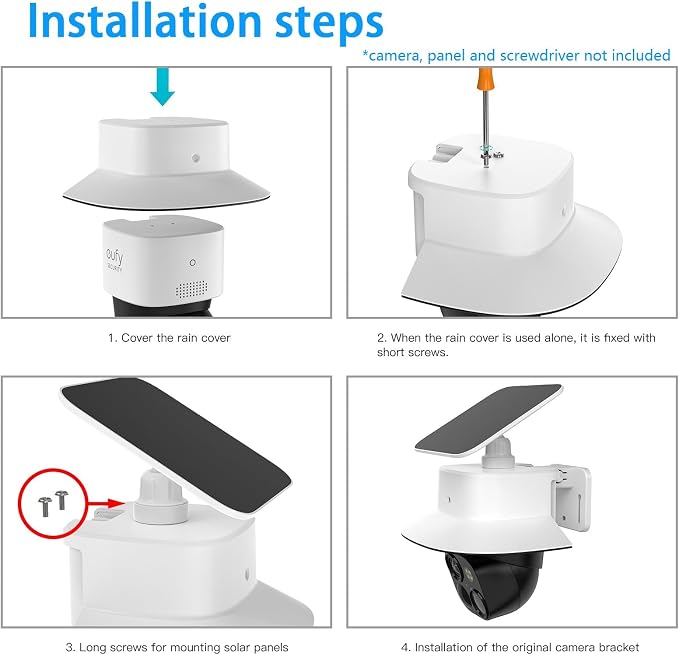 Installation steps

*camera, panel and screwdriver not included

eufy SECURITY

1. Cover the rain cover

2. When the rain cover is used alone, it is fixed with short screws.

3. Long screws for mounting solar panels

4. Installation of the original camera bracket