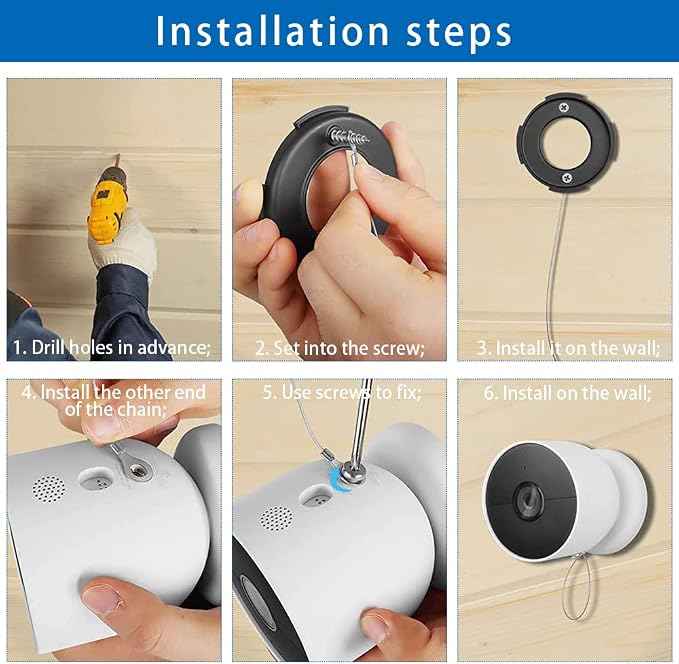 Installation steps

1. Drill holes in advance;

2. Set into the screw;

3. Install it on the wall;

4. Install the other end of the chain;

5. Use screws to fix;

6. Install on the wall;