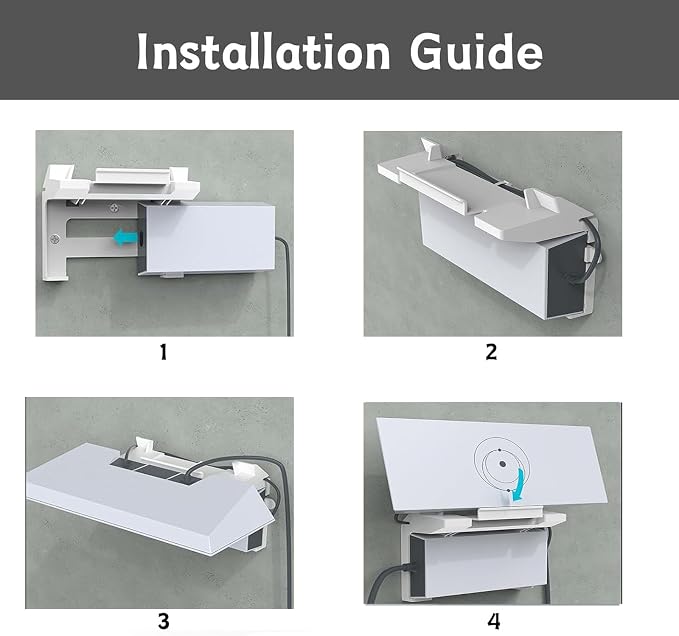 Installation Guide

1

2

3

4