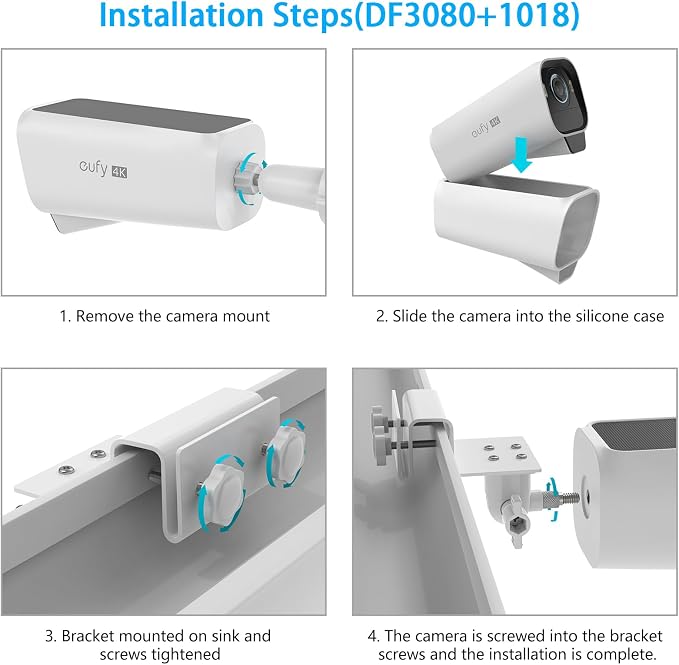 Installation Steps(DF3080+1018)

eufy 4K

eufy 4K

1. Remove the camera mount

2. Slide the camera into the silicone case

3. Bracket mounted on sink and screws tightened

4. The camera is screwed into the bracket screws and the installation is complete.