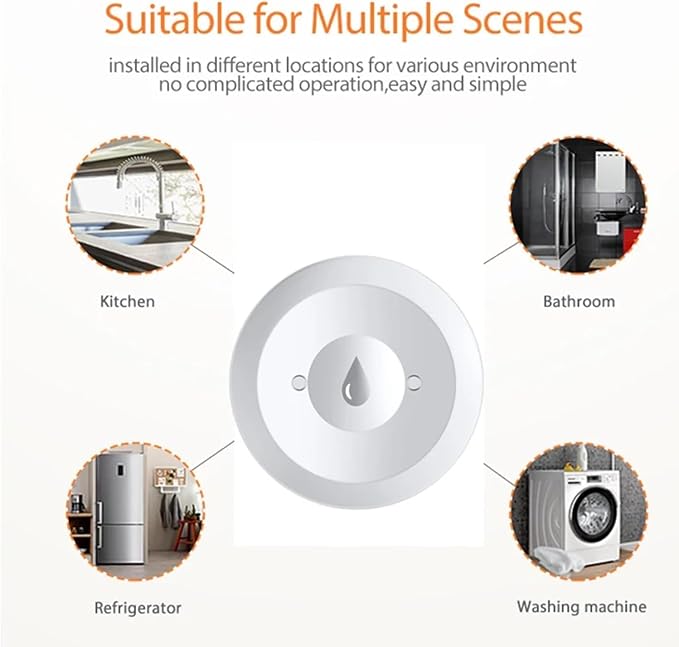 Suitable for Multiple Scenes

installed in different locations for various environment
no complicated operation,easy and simple

Kitchen

Bathroom

Refrigerator

Washing machine