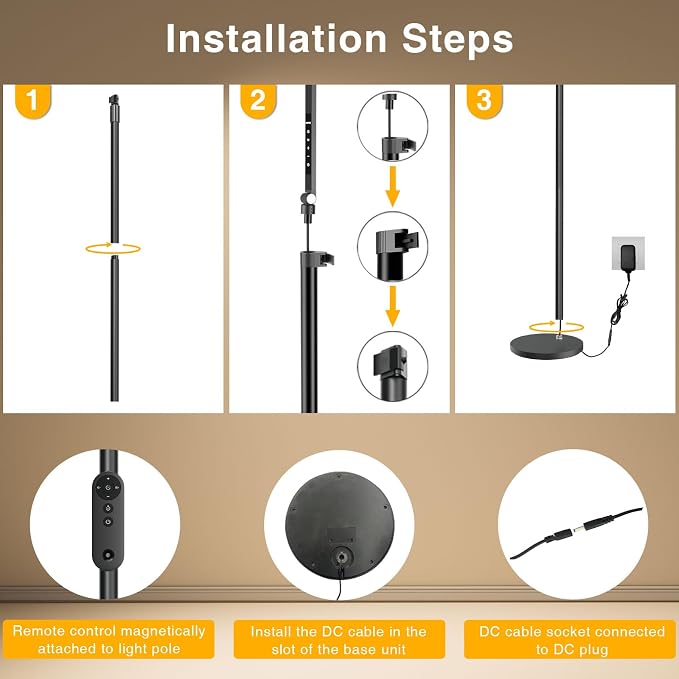 Installation Steps

1

2

3

Remote control magnetically attached to light pole

Install the DC cable in the slot of the base unit

DC cable socket connected to DC plug