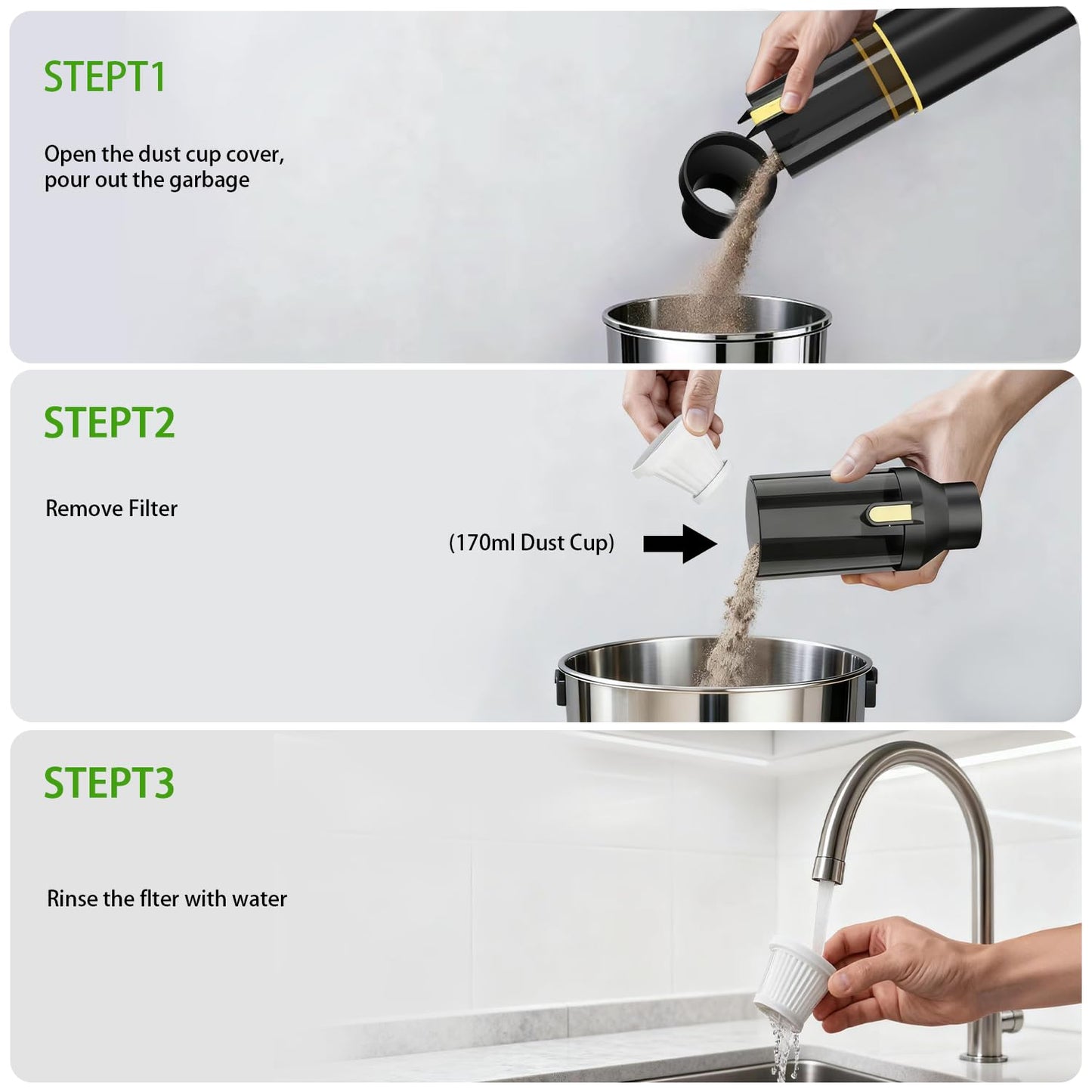 STEPT1

Open the dust cup cover, pour out the garbage

STEPT2

Remove Filter

(170ml Dust Cup)

STEPT3

Rinse the flter with water