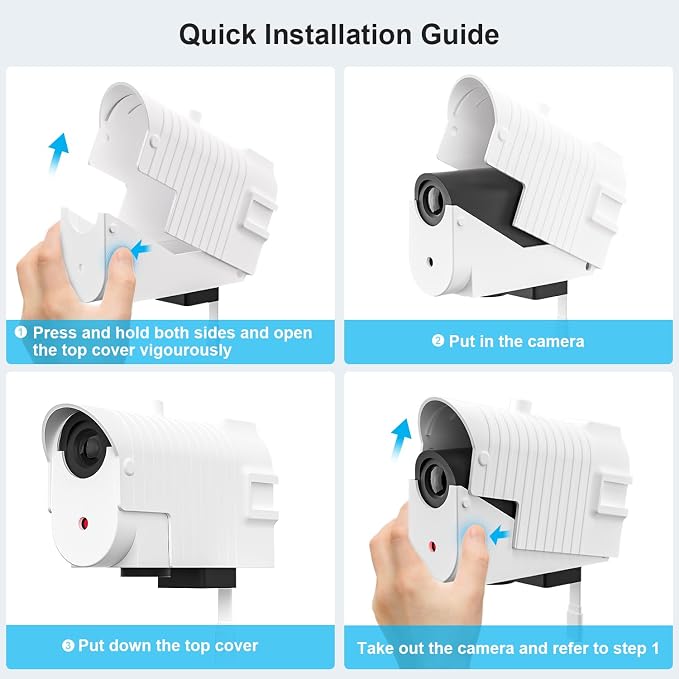 Quick Installation Guide

❶ Press and hold both sides and open the top cover vigourously

❷ Put in the camera

❸ Put down the top cover

Take out the camera and refer to step 1