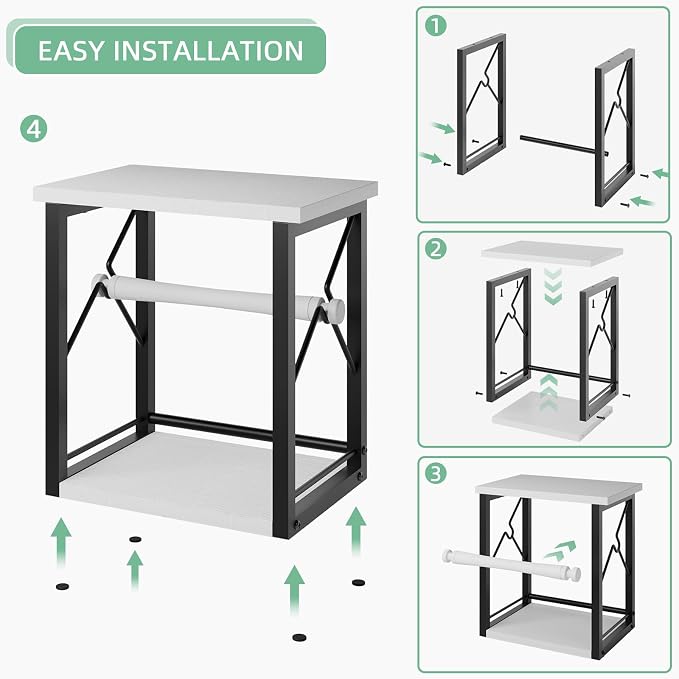 EASY INSTALLATION

4

1

2

3