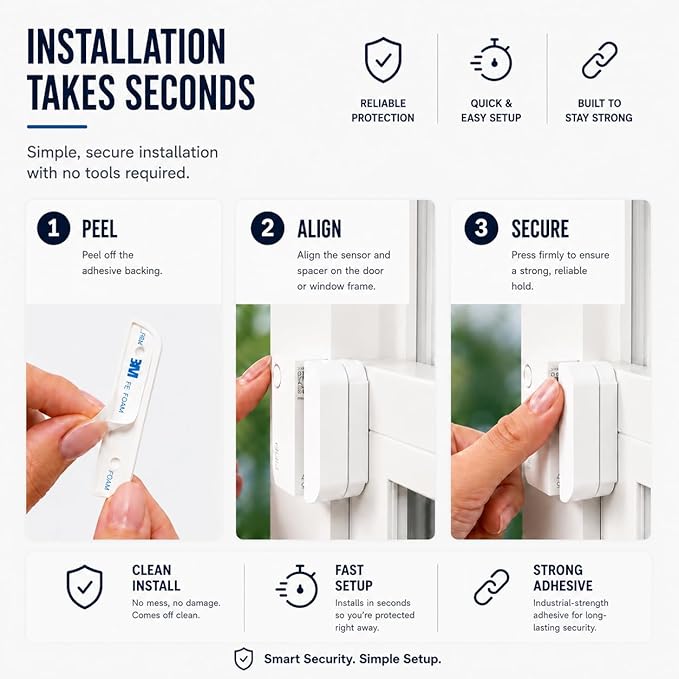 INSTALLATION TAKES SECONDS

Simple, secure installation with no tools required.

RELIABLE PROTECTION

QUICK & EASY SETUP

BUILT TO STAY STRONG

1 PEEL

Peel off the adhesive backing.

3M

FE FOAM

FOAM

2 ALIGN

Align the sensor and spacer on the door or window frame.

3 SECURE

Press firmly to ensure a strong, reliable hold.

CLEAN INSTALL

No mess, no damage. Comes off clean.

FAST SETUP

Installs in seconds so you're protected right away.

STRONG ADHESIVE

Industrial-strength adhesive for long-lasting security.

Smart Security. Simple Setup.