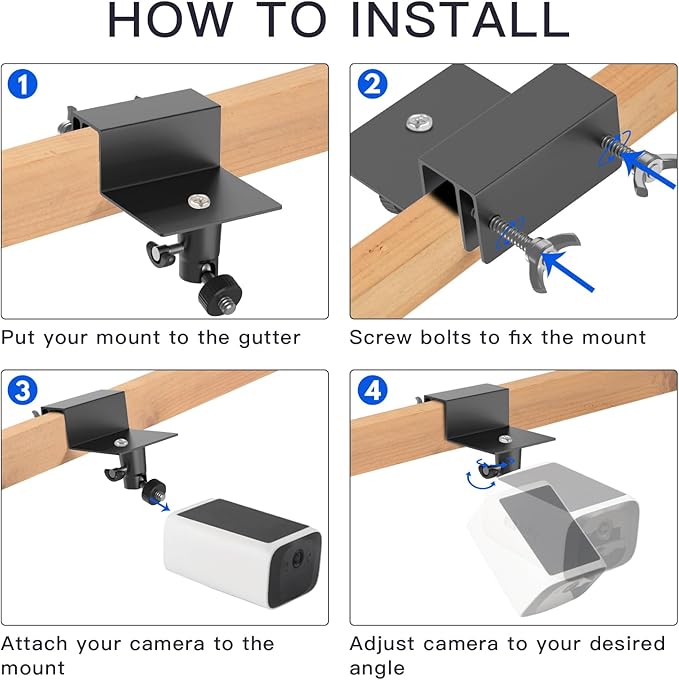 HOW TO INSTALL

1

Put your mount to the gutter

2

Screw bolts to fix the mount

3

Attach your camera to the mount

4

Adjust camera to your desired angle