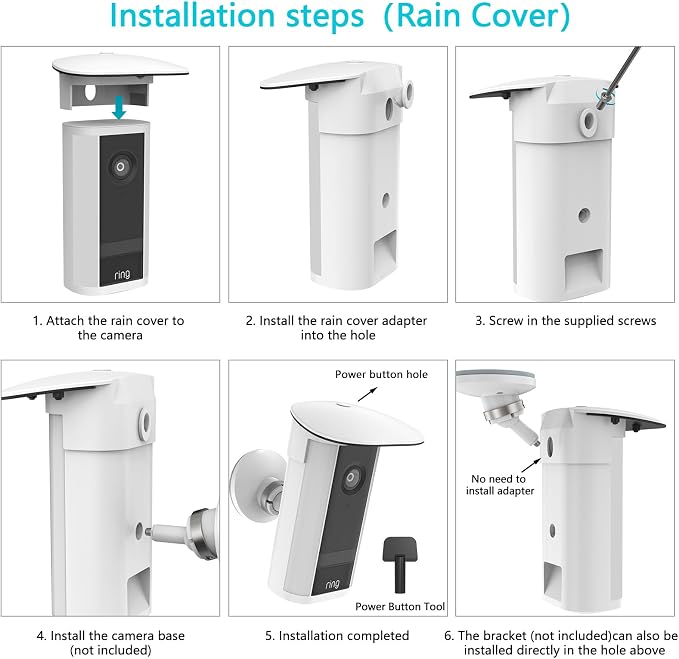 Installation steps（Rain Cover)

ring

1. Attach the rain cover to the camera

2. Install the rain cover adapter into the hole

3. Screw in the supplied screws

4. Install the camera base (not included)

Power button hole

ring

Power Button Tool

5. Installation completed

No need to install adapter

6. The bracket (not included)can also be installed directly in the hole above