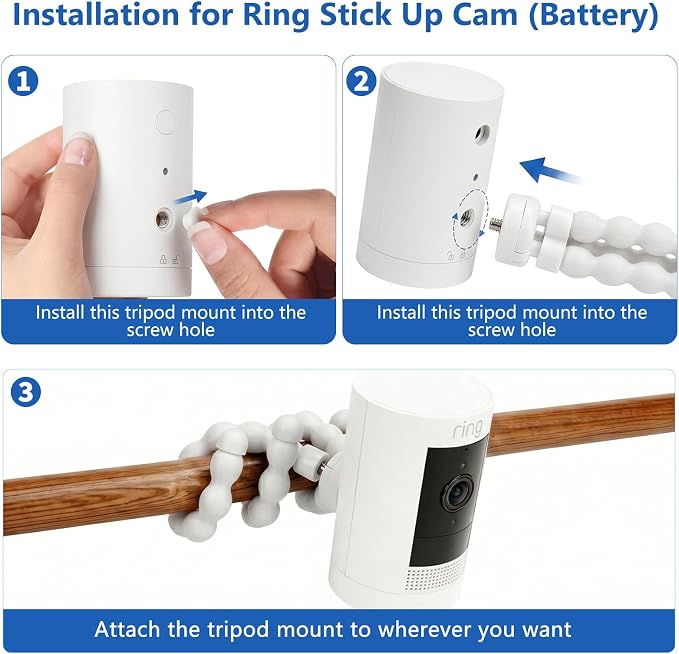 Installation for Ring Stick Up Cam (Battery)

1

Install this tripod mount into the screw hole

2

Install this tripod mount into the screw hole

3

ring

Attach the tripod mount to wherever you want