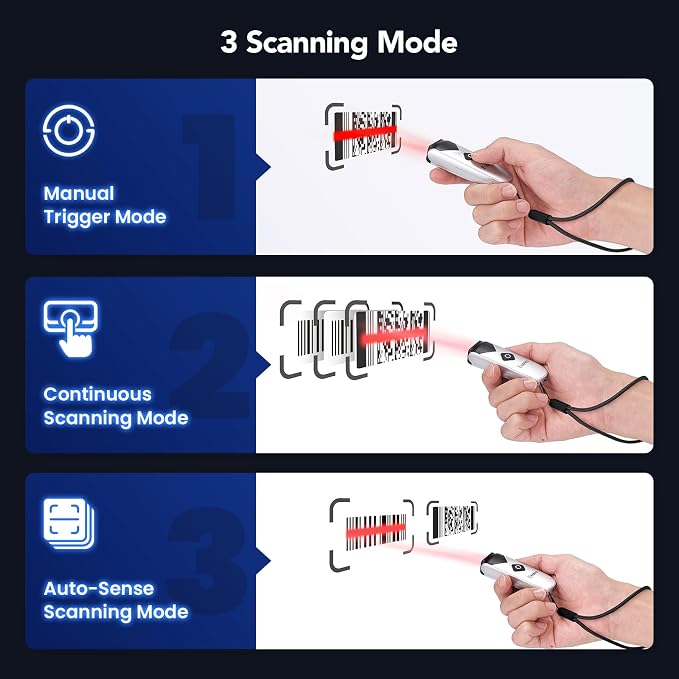 3 Scanning Mode

1

Manual Trigger Mode

2

Continuous Scanning Mode

3

Auto-Sense Scanning Mode