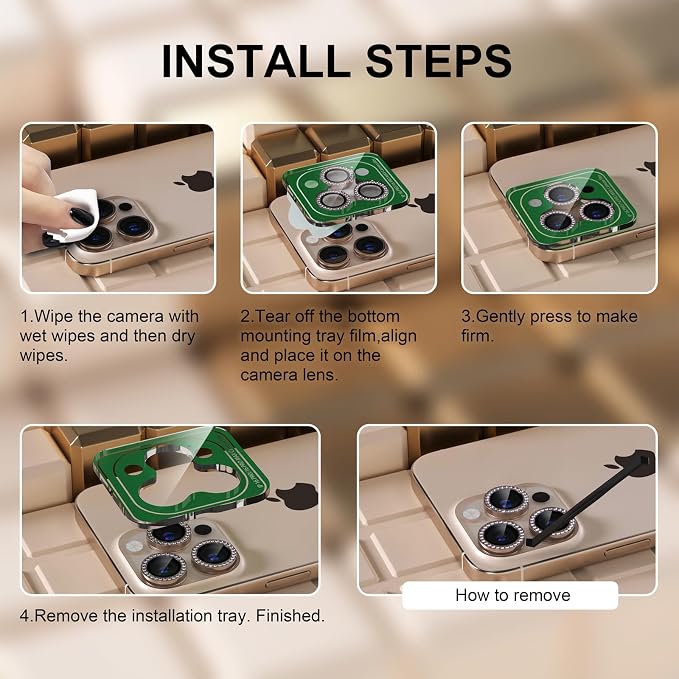 INSTALL STEPS

1.Wipe the camera with wet wipes and then dry wipes.

2.Tear off the bottom mounting tray film,align and place it on the camera lens.

3.Gently press to make firm.

4.Remove the installation tray. Finished.

How to remove