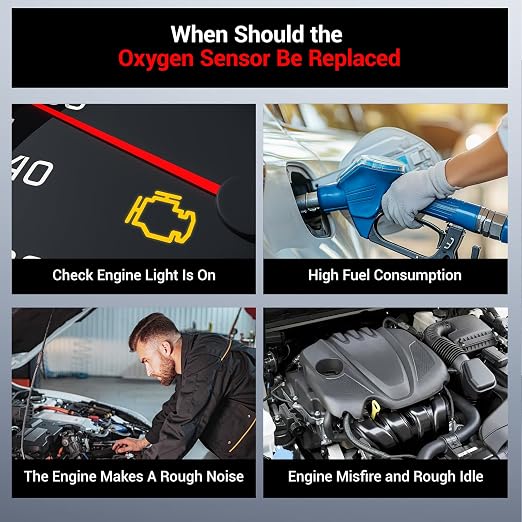 When Should the
Oxygen Sensor Be Replaced

40

Check Engine Light Is On

High Fuel Consumption

The Engine Makes A Rough Noise

Engine Misfire and Rough Idle