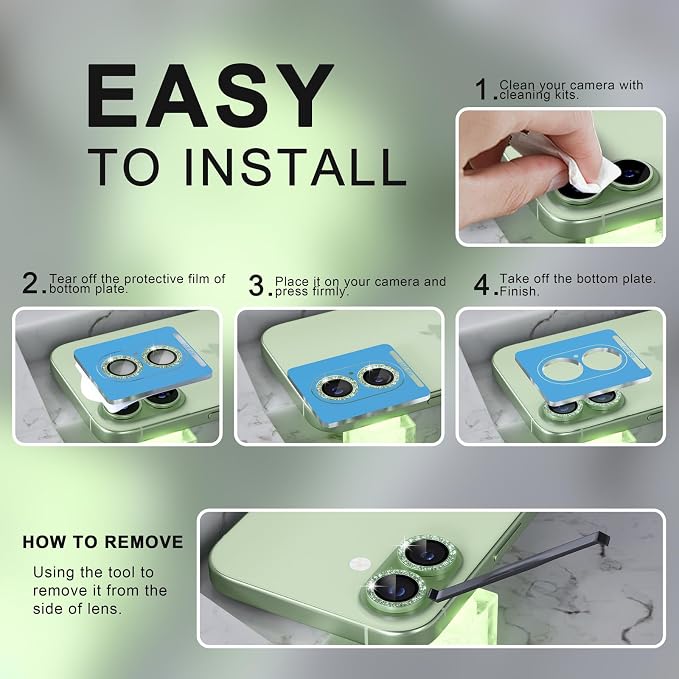 EASY
TO INSTALL

1. Clean your camera with cleaning kits.

2. Tear off the protective film of bottom plate.

3. Place it on your camera and press firmly.

4. Take off the bottom plate. Finish.

HOW TO REMOVE

Using the tool to remove it from the side of lens.