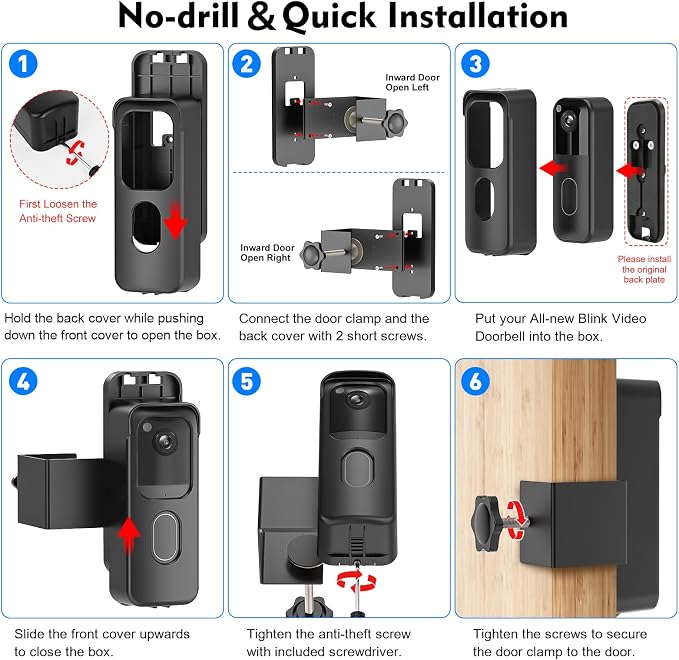 No-drill & Quick Installation

1

First Loosen the Anti-theft Screw

Hold the back cover while pushing down the front cover to open the box.

2

Inward Door Open Left

Inward Door Open Right

Connect the door clamp and the back cover with 2 short screws.

3

Please install the original back plate

Put your All-new Blink Video Doorbell into the box.

4

Slide the front cover upwards to close the box.

5

Tighten the anti-theft screw with included screwdriver.

6

Tighten the screws to secure the door clamp to the door.