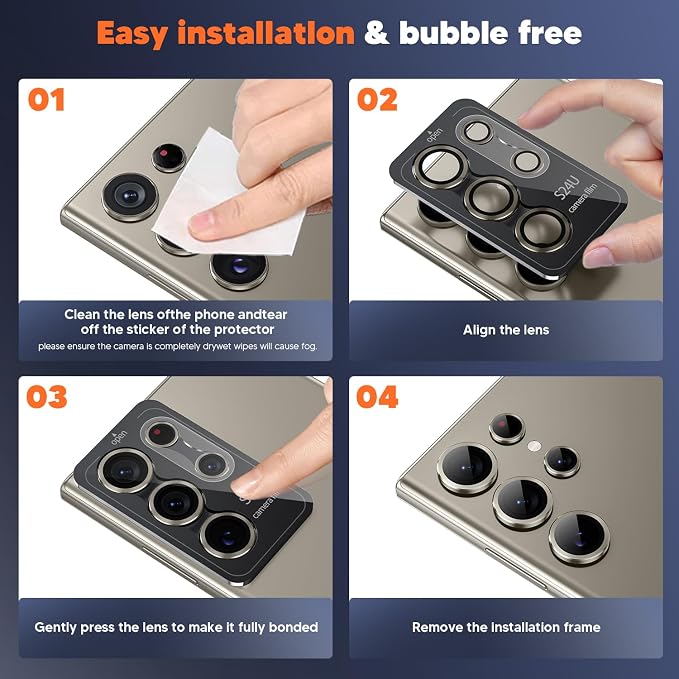 Easy installation & bubble free

01

Clean the lens ofthe phone andtear off the sticker of the protector

please ensure the camera is completely drywet wipes will cause fog.

02

open

S24U camera film

Align the lens

03

open

camera film

Gently press the lens to make it fully bonded

04

Remove the installation frame