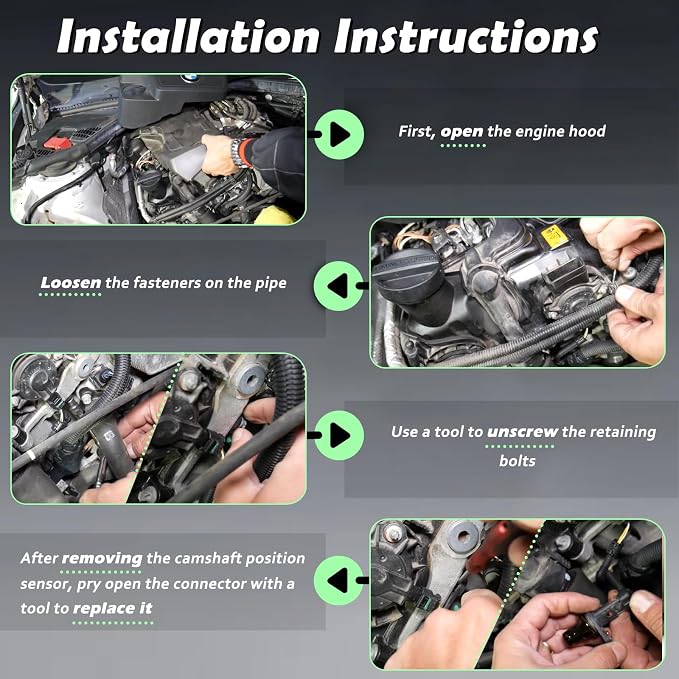 Installation Instructions

First, open the engine hood

Loosen the fasteners on the pipe

Use a tool to unscrew the retaining bolts

After removing the camshaft position sensor, pry open the connector with a tool to replace it