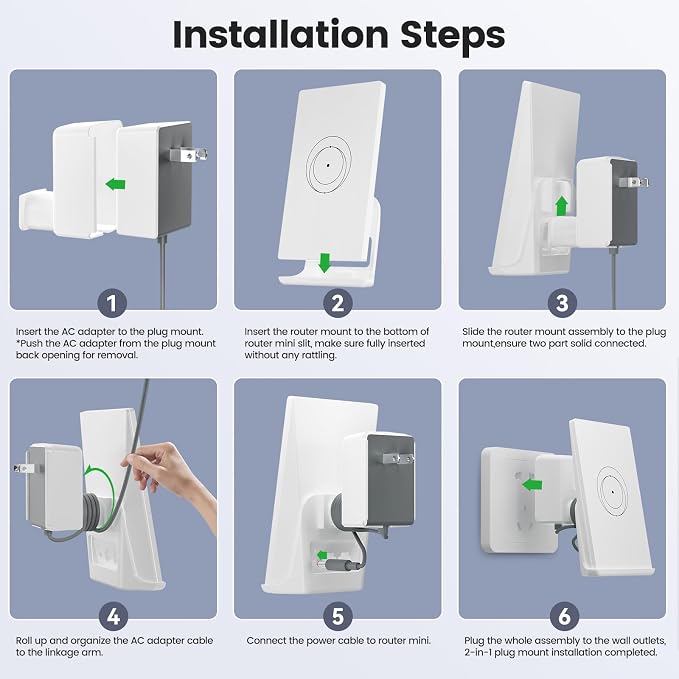 Installation Steps

1

Insert the AC adapter to the plug mount.
*Push the AC adapter from the plug mount back opening for removal.

2

Insert the router mount to the bottom of router mini slit, make sure fully inserted without any rattling.

3

Slide the router mount assembly to the plug mount,ensure two part solid connected.

4

Roll up and organize the AC adapter cable to the linkage arm.

5

Connect the power cable to router mini.

6

Plug the whole assembly to the wall outlets, 2-in-1 plug mount installation completed.