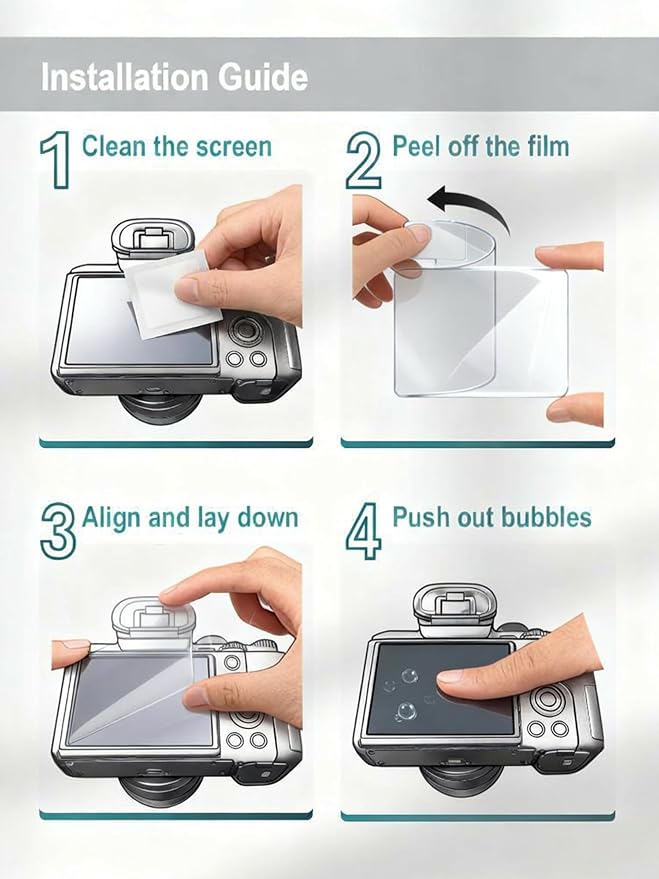 Installation Guide

1 Clean the screen

2 Peel off the film

3 Align and lay down

4 Push out bubbles