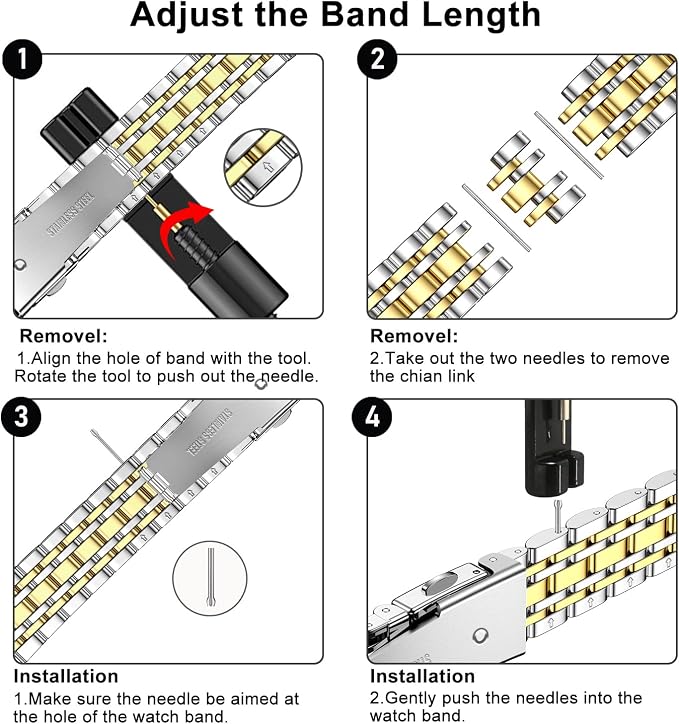 Adjust the Band Length

1

STAINLESS STEEL

Removel:
1.Align the hole of band with the tool. Rotate the tool to push out the needle.

2

Removel:
2.Take out the two needles to remove the chian link

3

STAINLESS STEEL

Installation
1.Make sure the needle be aimed at the hole of the watch band.

4

Installation
2.Gently push the needles into the watch band.