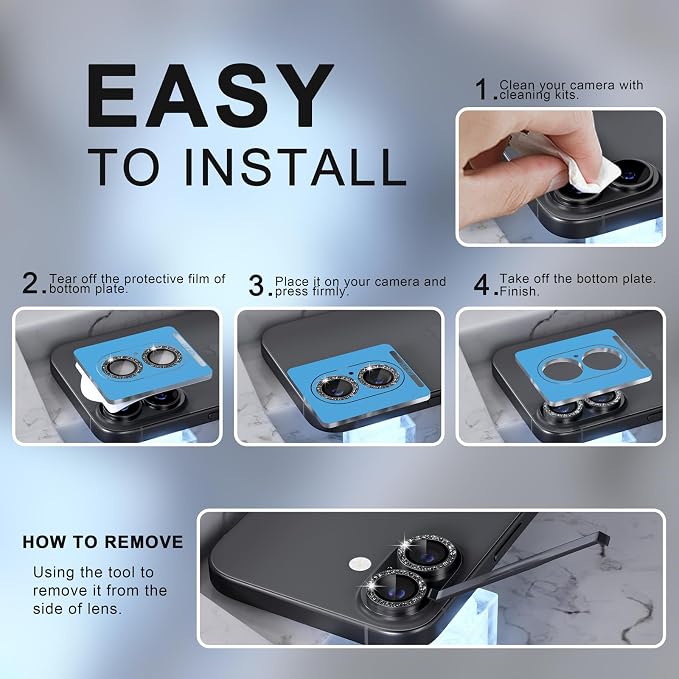 EASY
TO INSTALL

1. Clean your camera with cleaning kits.

2. Tear off the protective film of bottom plate.

3. Place it on your camera and press firmly.

4. Take off the bottom plate. Finish.

HOW TO REMOVE

Using the tool to remove it from the side of lens.