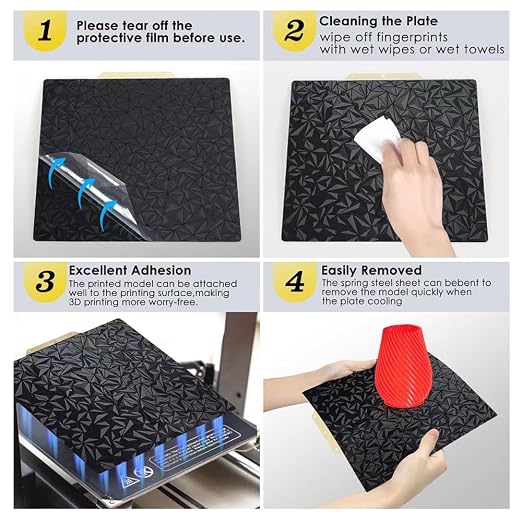 1 Please tear off the protective film before use.

2 Cleaning the Plate
wipe off fingerprints with wet wipes or wet towels

3 Excellent Adhesion
The printed model can be attached well to the printing surface,making 3D printing more worry-free.

4 Easily Removed
The spring steel sheet can bebent to remove the model quickly when the plate cooling