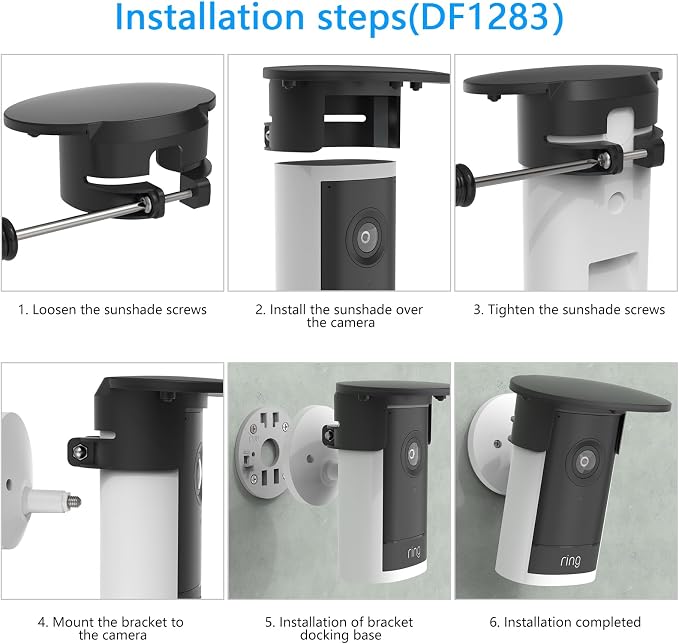 Installation steps(DF1283)

1. Loosen the sunshade screws

2. Install the sunshade over the camera

3. Tighten the sunshade screws

4. Mount the bracket to the camera

ring

5. Installation of bracket docking base

ring

6. Installation completed